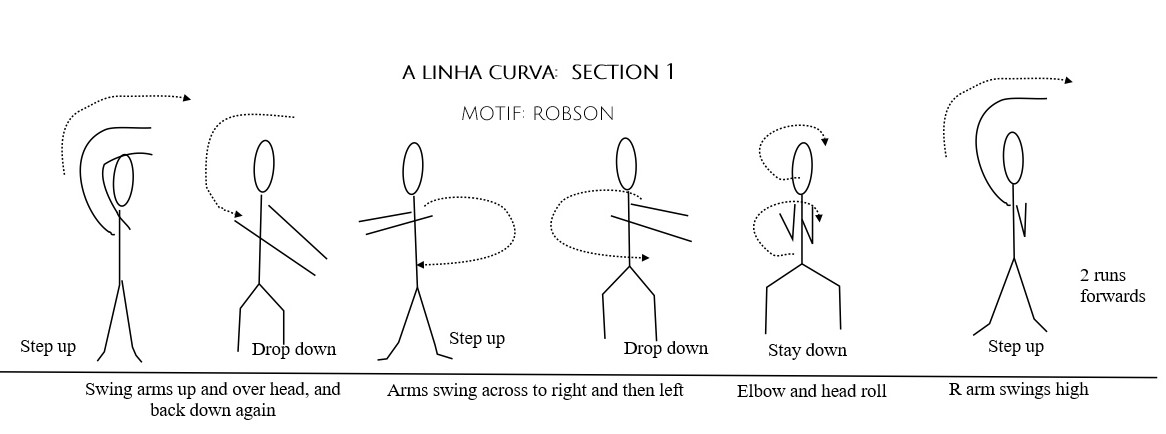 A LINHA CURVA: SECTION 1

MOTIF: ROBSON

Step up

Drop down

Step up

Drop down

Stay down

Step up

2 runs forwards

Swing arms up and over head, and back down again

Arms swing across to right and then left

Elbow and head roll

R arm swings high